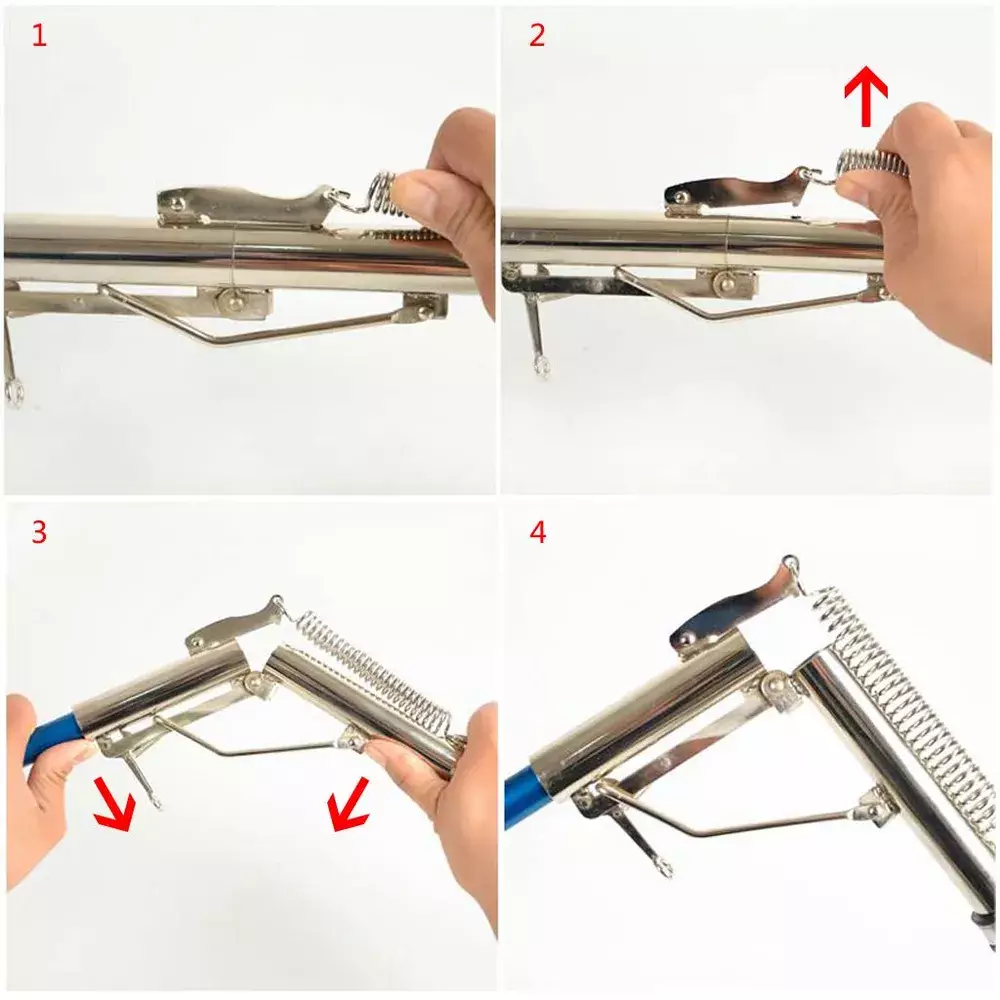 1

2

3

4