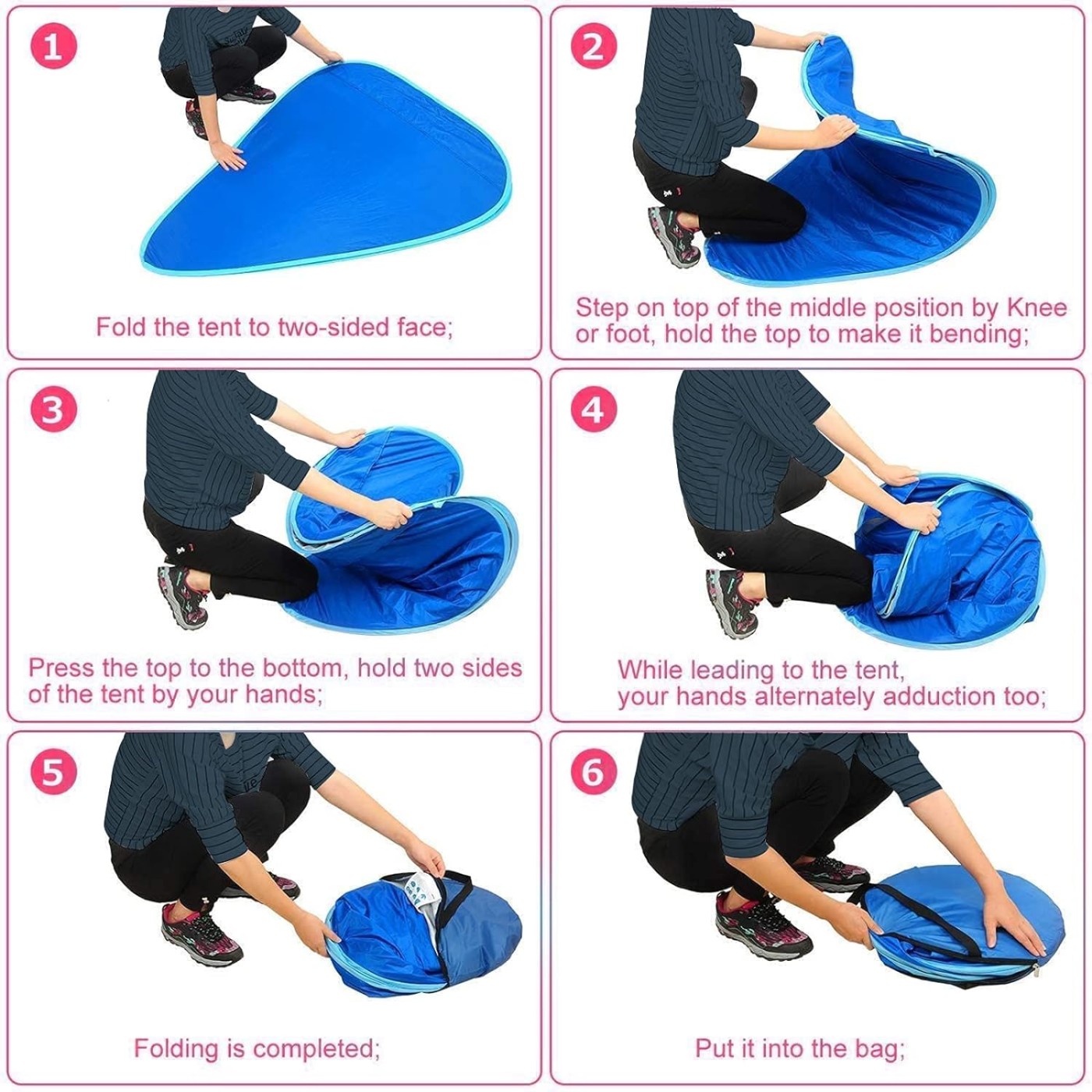 1

Fold the tent to two-sided face;

2

Step on top of the middle position by Knee or foot, hold the top to make it bending;

3

Press the top to the bottom, hold two sides of the tent by your hands;

4

While leading to the tent, your hands alternately adduction too;

5

Folding is completed;

6

Put it into the bag;