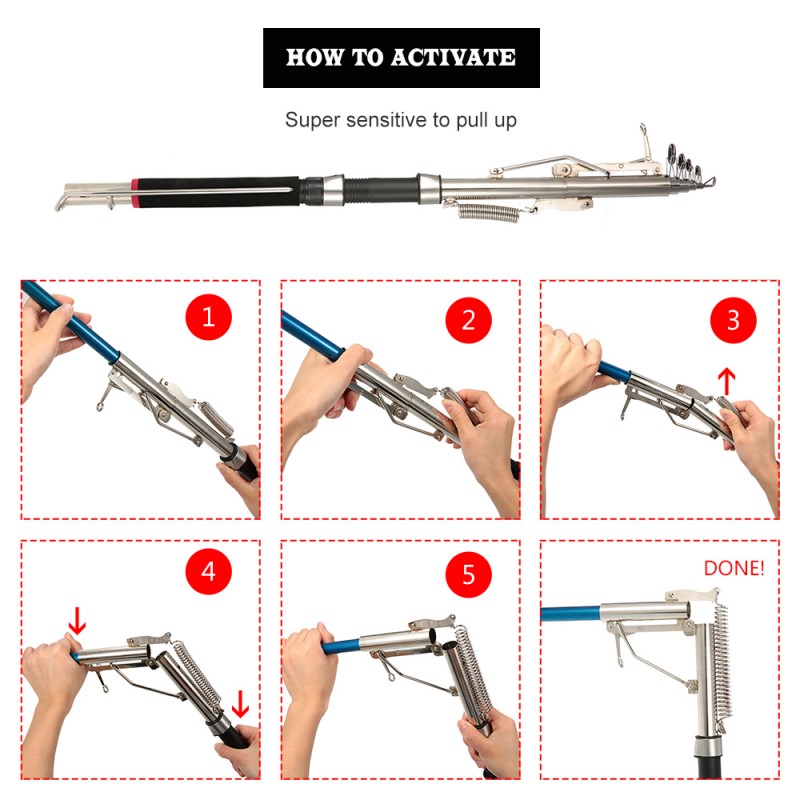 HOW TO ACTIVATE

Super sensitive to pull up

1

2

3

4

5

DONE!