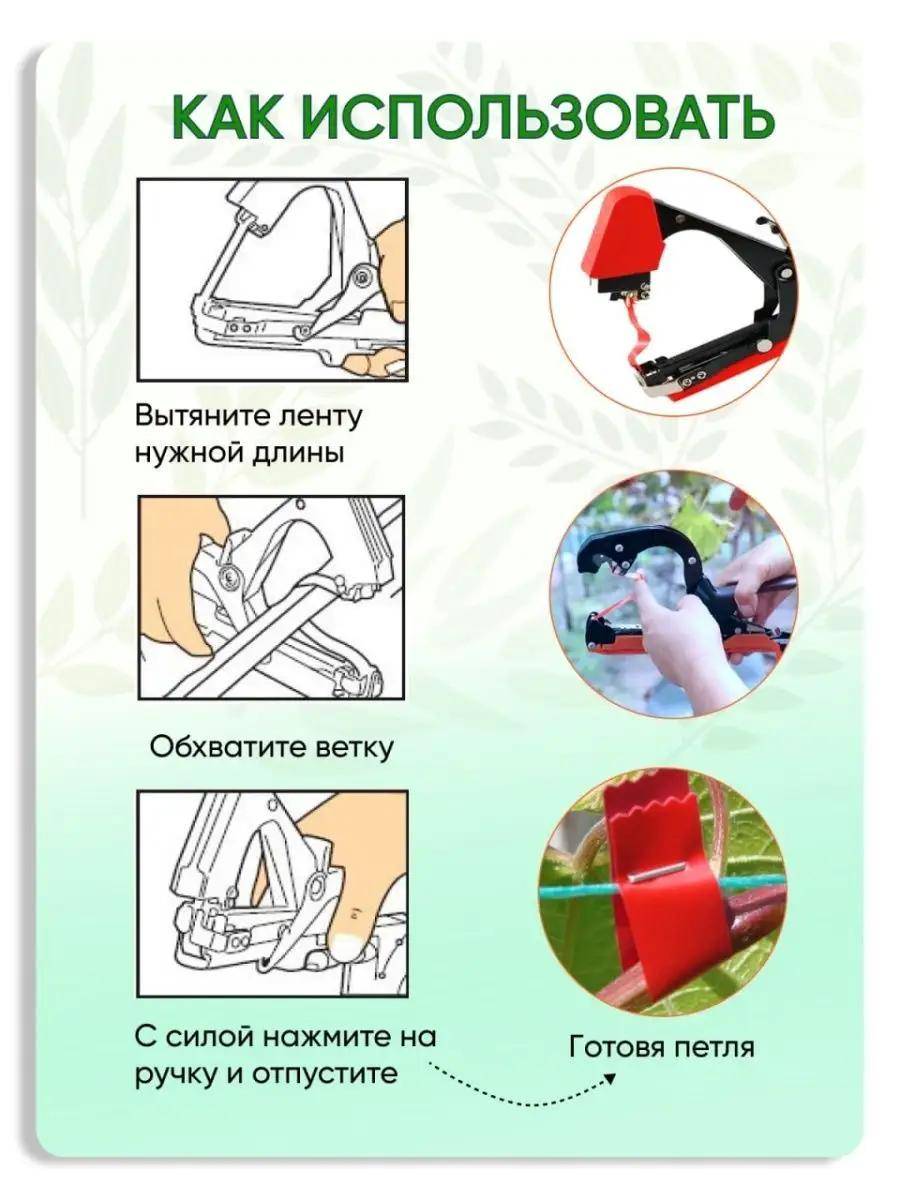 КАК ИСПОЛЬЗОВАТЬ

Вытяните ленту нужной длины

Обхватите ветку

С силой нажмите на ручку и отпустите

Готовя петля